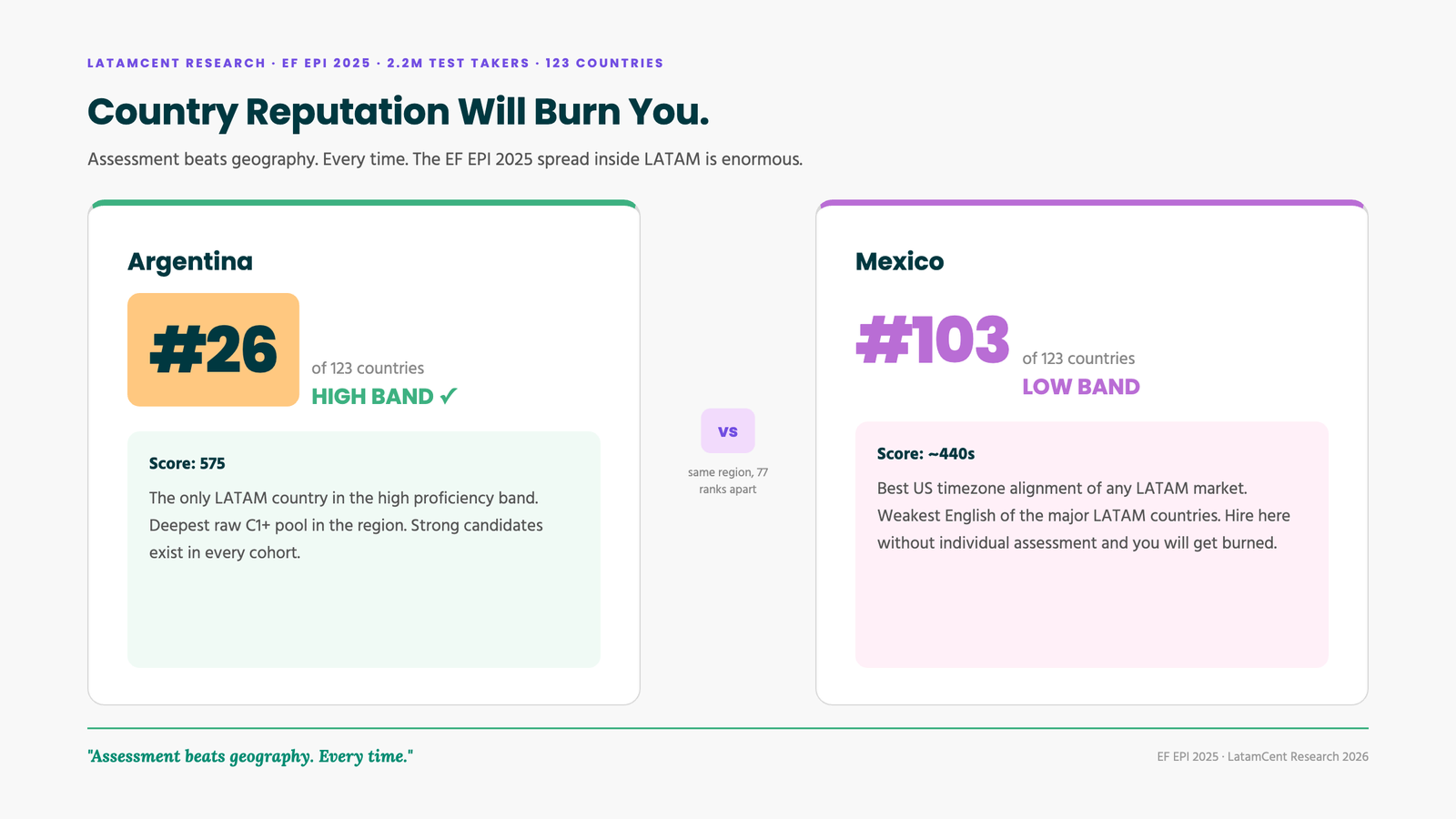 LATAMCENT RESEARCH · EF EPI 2025 · 2.2M TEST TAKERS · 123 COUNTRIES

Country Reputation Will Burn You.

Assessment beats geography. Every time. The EF EPI 2025 spread inside LATAM is enormous.

Argentina

#26

of 123 countries

HIGH BAND ✓

Score: 575

The only LATAM country in the high proficiency band. Deepest raw C1+ pool in the region. Strong candidates exist in every cohort.

vs

same region, 77 ranks apart

Mexico

#103

of 123 countries

LOW BAND

Score: ~440s

Best US timezone alignment of any LATAM market. Weakest English of the major LATAM countries. Hire here without individual assessment and you will get burned.

"Assessment beats geography. Every time."

EF EPI 2025 · LatamCent Research 2026